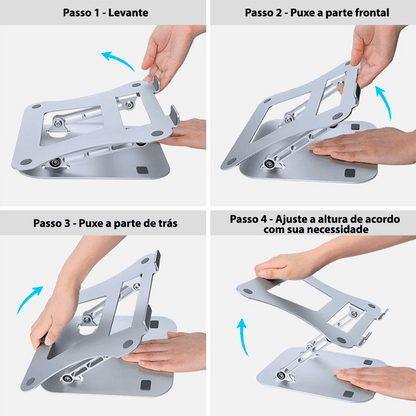 Passo 1 - Levante

Passo 2 - Puxe a parte frontal

Passo 3 - Puxe a parte de trás

Passo 4 - Ajuste a altura de acordo com sua necessidade