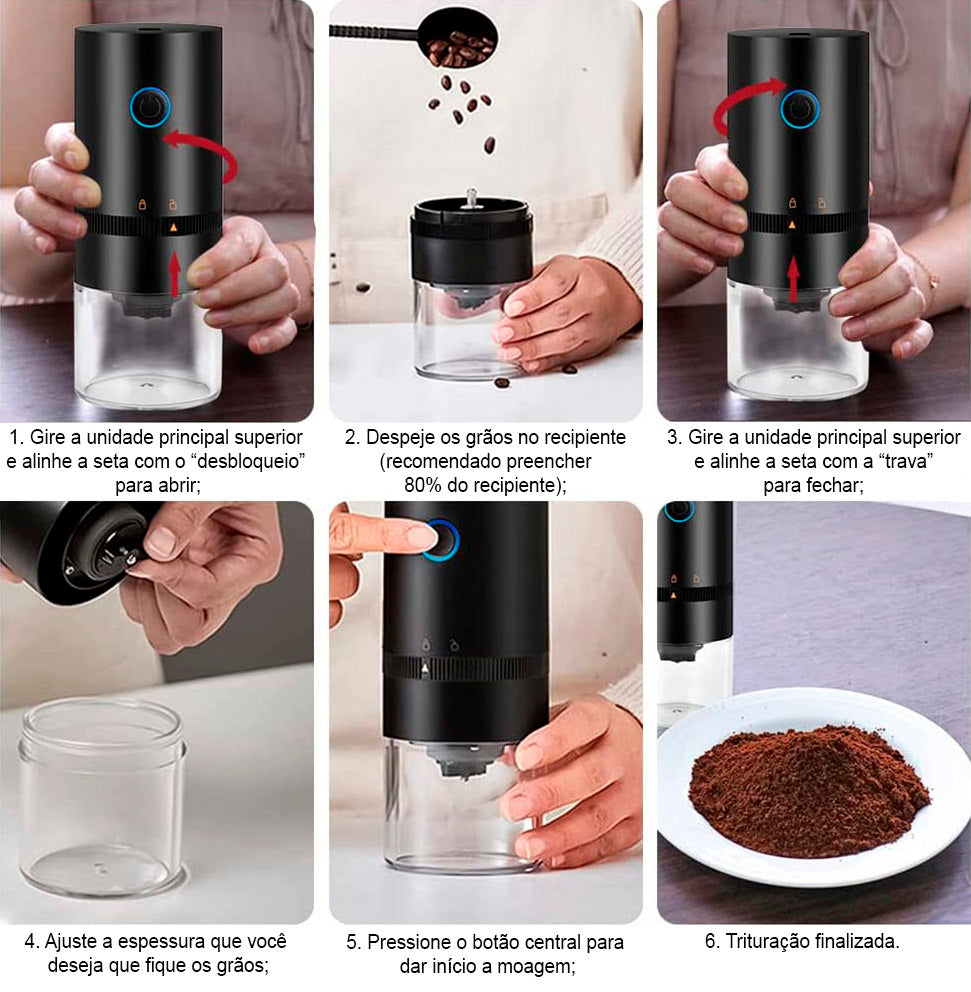 1. Gire a unidade principal superior e alinhe a seta com o “desbloqueio” para abrir;

2. Despeje os grãos no recipiente (recomendado preencher 80% do recipiente);

3. Gire a unidade principal superior e alinhe a seta com a “trava” para fechar;

4. Ajuste a espessura que você deseja que fique os grãos;

5. Pressione o botão central para dar início a moagem;

6. Trituração finalizada.